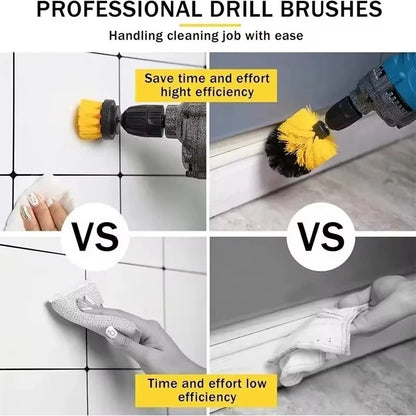 PROFESSIONAL DRILL BRUSHES

Handling cleaning job with ease

Save time and effort hight efficiency

VS

VS

Time and effort low efficiency